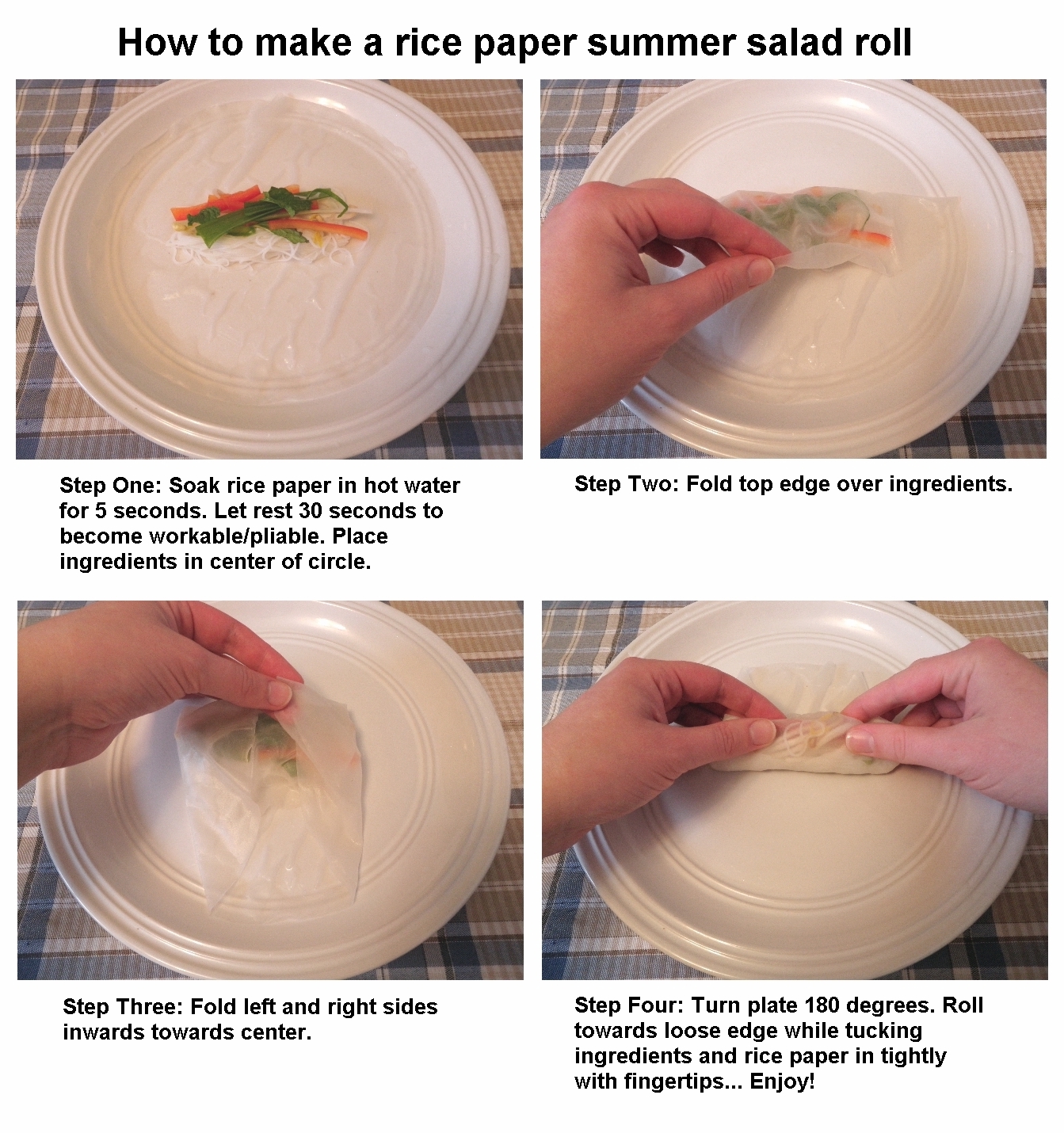 How to make a rice paper summer salad roll

Step One: Soak rice paper in hot water for 5 seconds. Let rest 30 seconds to become workable/pliable. Place ingredients in center of circle.

Step Two: Fold top edge over ingredients.

Step Three: Fold left and right sides inwards towards center.

Step Four: Turn plate 180 degrees. Roll towards loose edge while tucking ingredients and rice paper in tightly with fingertips... Enjoy!